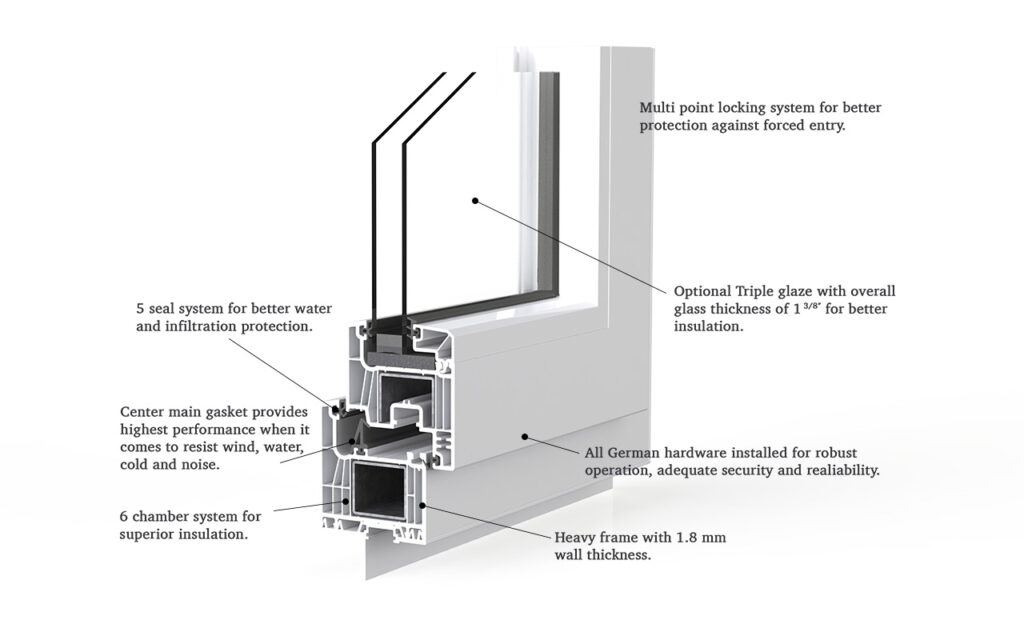 Multi point locking system for better protection against forced entry.

Optional Triple glaze with overall glass thickness of 1 $^{3/8"}$ for better insulation.

5 seal system for better water and infiltration protection.

Center main gasket provides highest performance when it comes to resist wind, water, cold and noise.

All German hardware installed for robust operation, adequate security and realiability.

6 chamber system for superior insulation.

Heavy frame with 1.8 mm wall thickness.